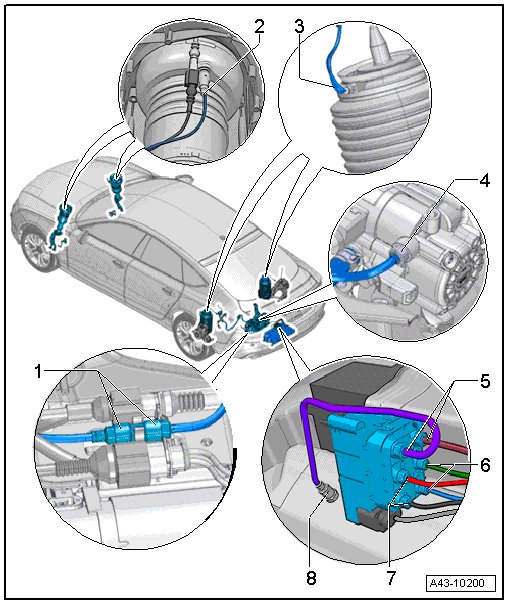 2
3
4
1
5
6
8
7
A43-10200