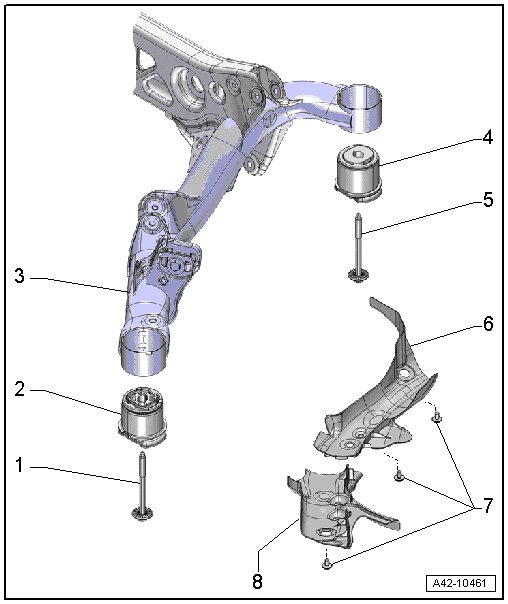 4
5
3
6
2
1
7
8
A42-10461