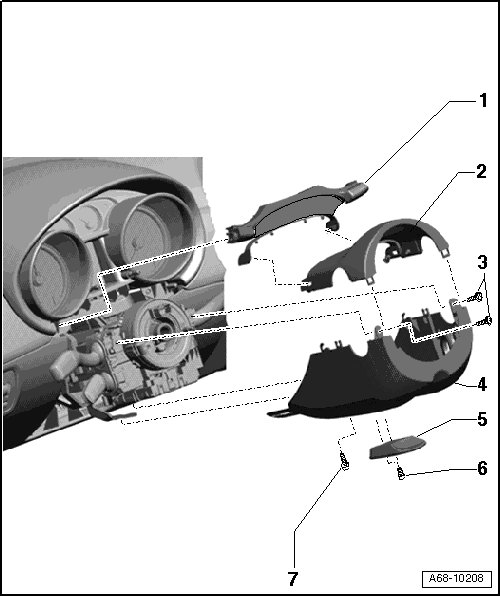 1
2
3
4
5
6
7
A68-10208