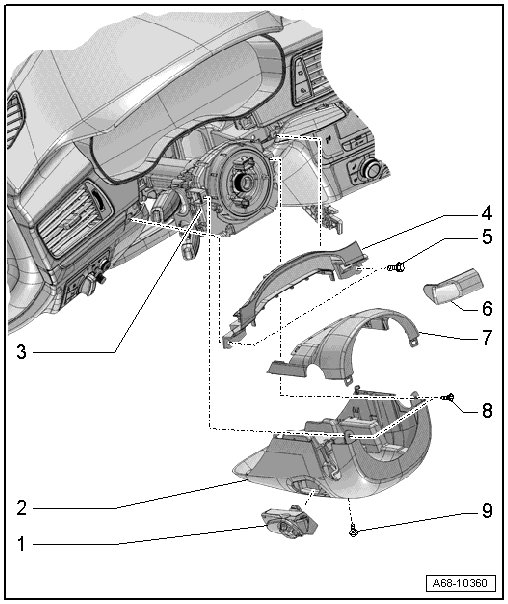 4
5
6
7
3
8
2
9
1
A68-10360