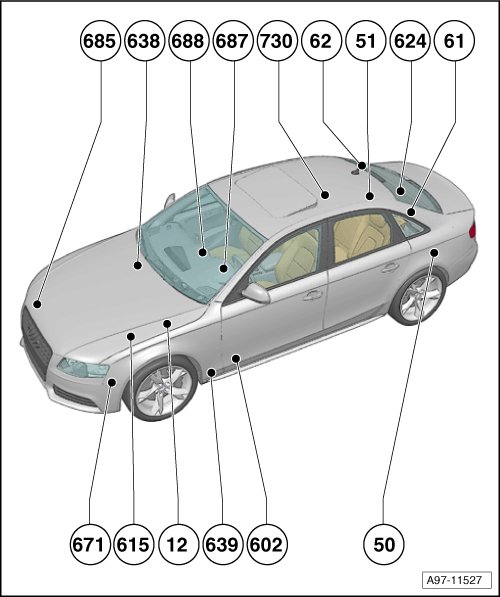 685 638 688 687 730 62 51 624 61

671 615 12 639 602 50

A97-11527