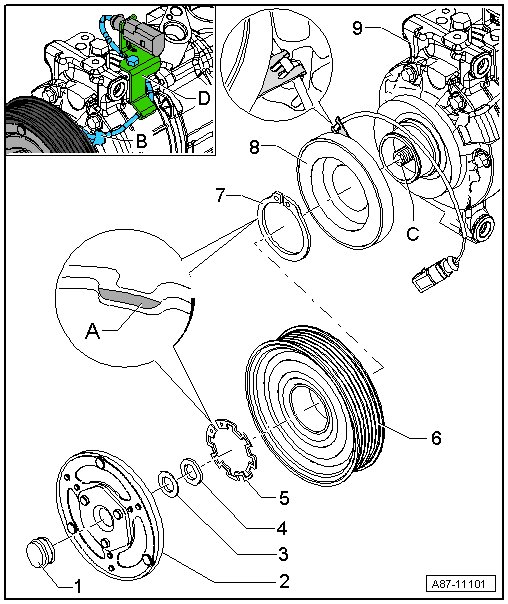 D
B
9
8
7
C
A
6
5
4
3
2
1
A87-11101