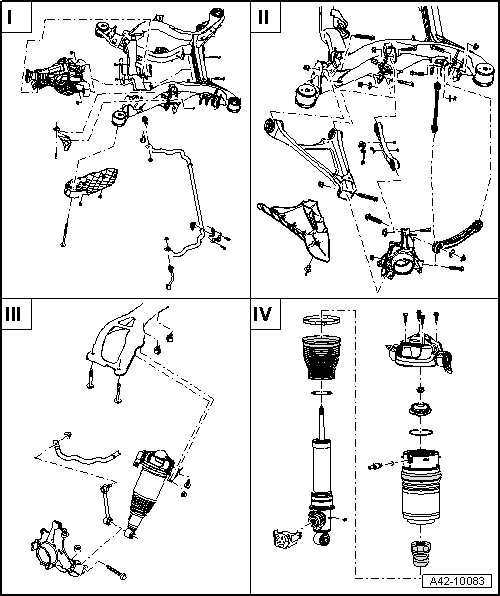 I

II

III

IV

A42-10083