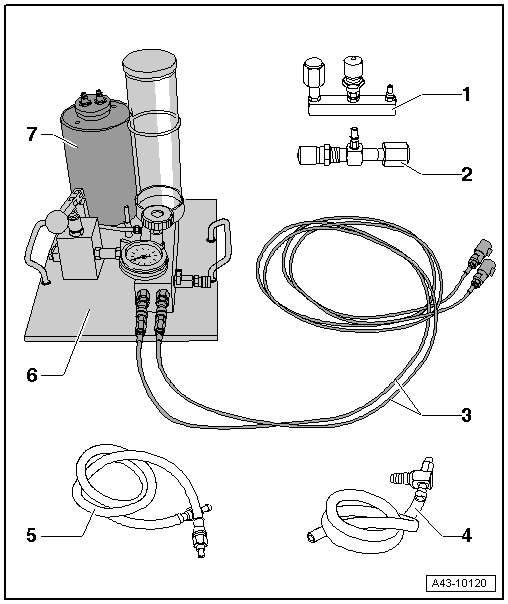 1
2
7
6
3
5
4
A43-10120