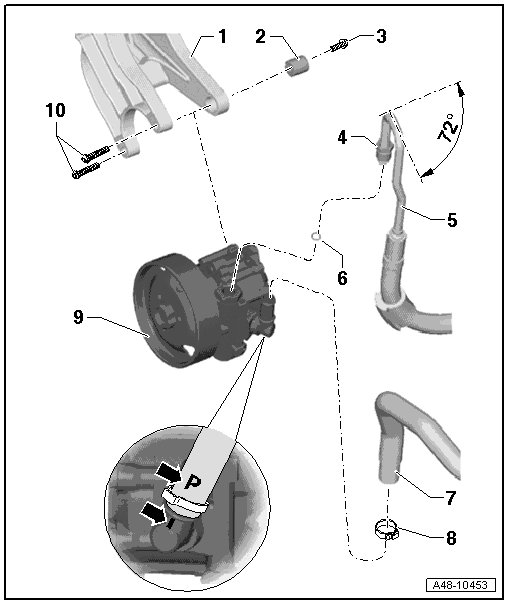 1
2
3
10
4
72°
5
6
9
P
7
8
A48-10453