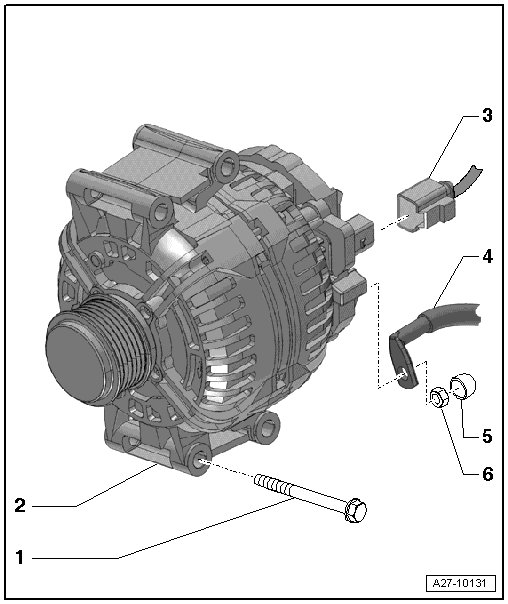 3
4
5
6
2
1
A27-10131