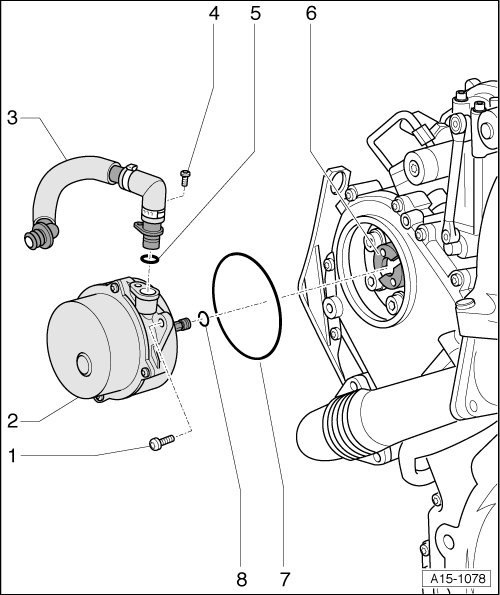 4
5
6
3
2
1
8
7
A15-1078