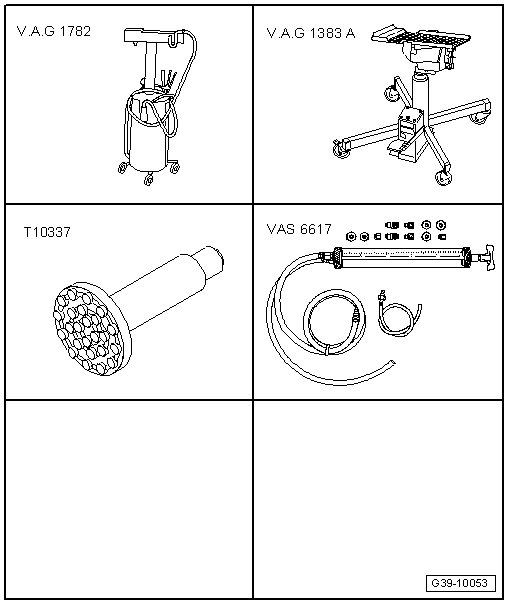 V.A.G 1782

V.A.G 1383 A

T10337

VAS 6617

G39-10053