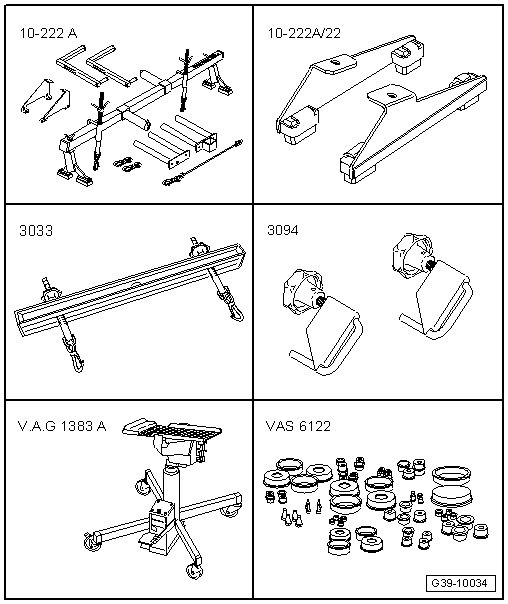 10-222 A

10-222A/22

3033

3094

V.A.G 1383 A

VAS 6122

G39-10034