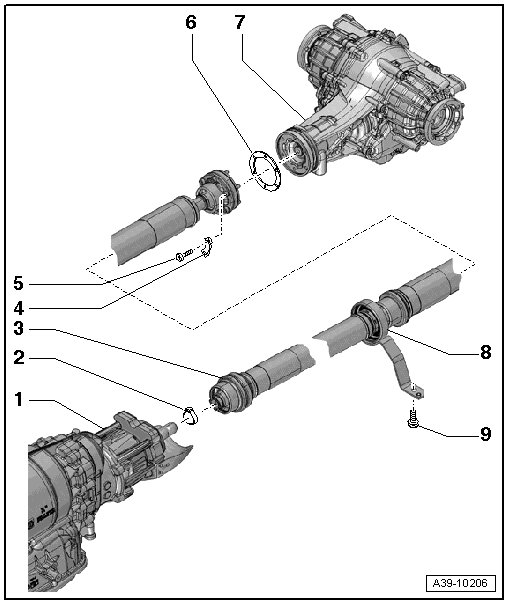 6
7
5
4
3
2
1
8
9
A39-10206