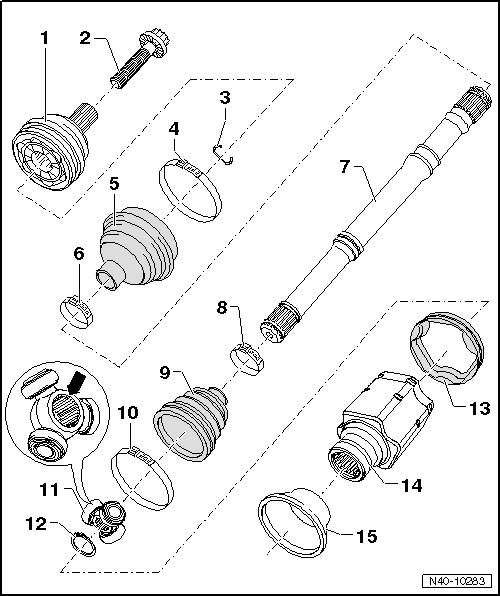 1
2
3
4
5
6
7
8
9
10
11
12
13
14
15
N40-10283