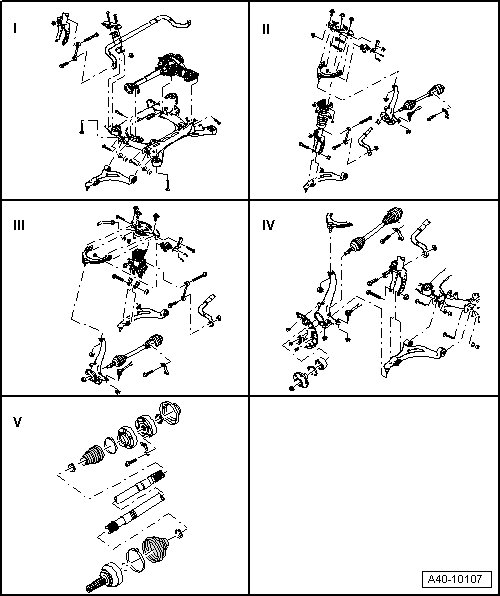 I

II

III

IV

V

A40-10107