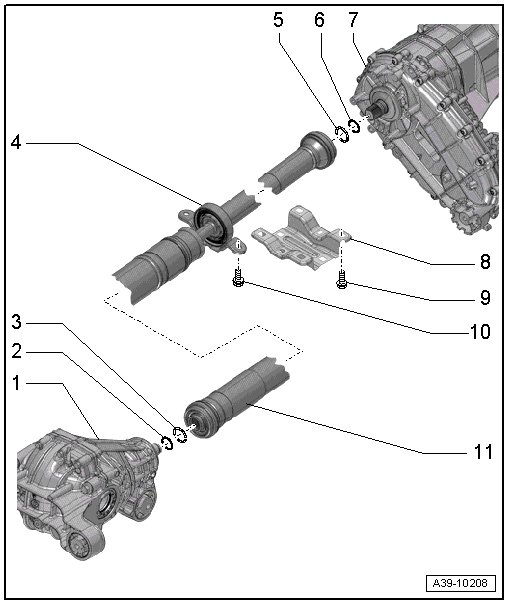 5
6
7
4
8
9
10
3
2
1
11
A39-10208