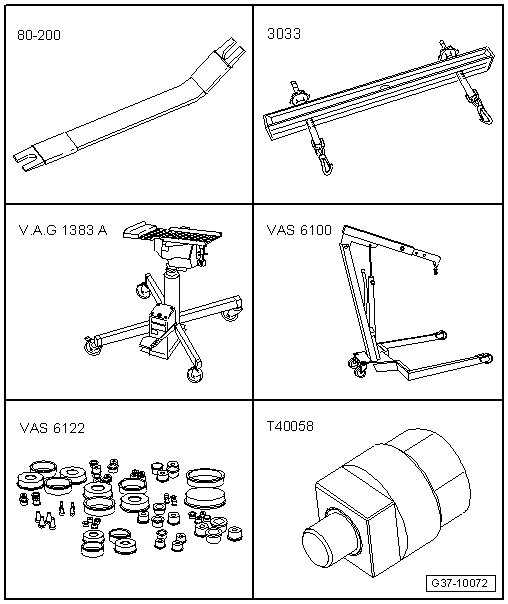 80-200

3033

V.A.G 1383 A

VAS 6100

VAS 6122

T40058

G37-10072