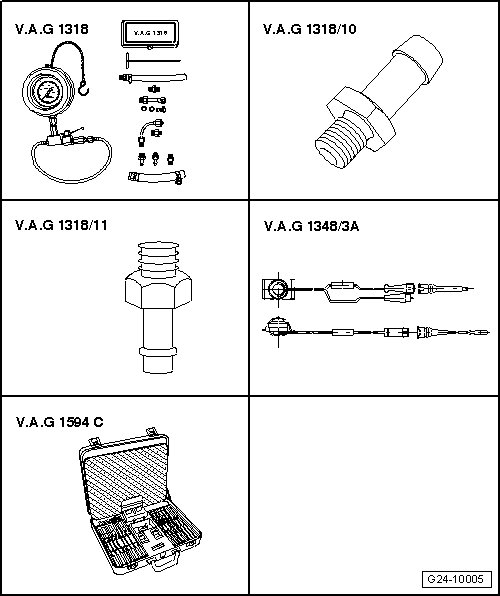 V.A.G 1318

V.A.G 1318

V.A.G 1318/10

V.A.G 1318/11

V.A.G 1348/3A

V.A.G 1594 C

G24-10005