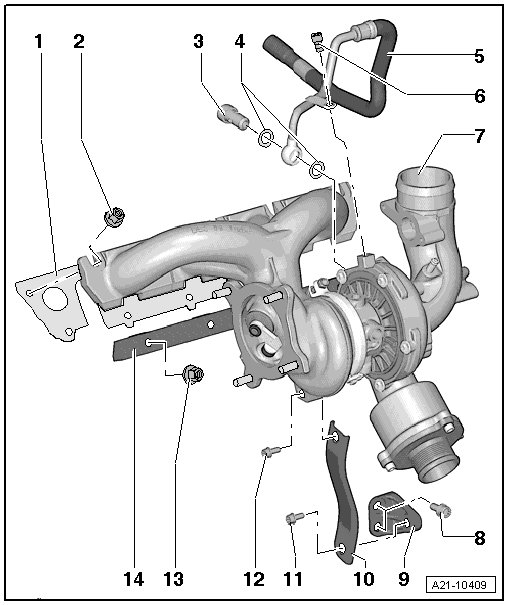 1
2
3
4
5
6
7
8
9
10
11
12
13
14
A21-10409