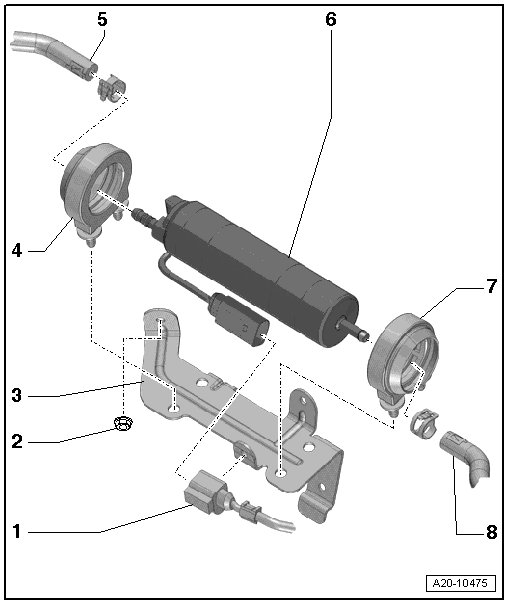 5
6
4
7
3
2
1
8
A20-10475