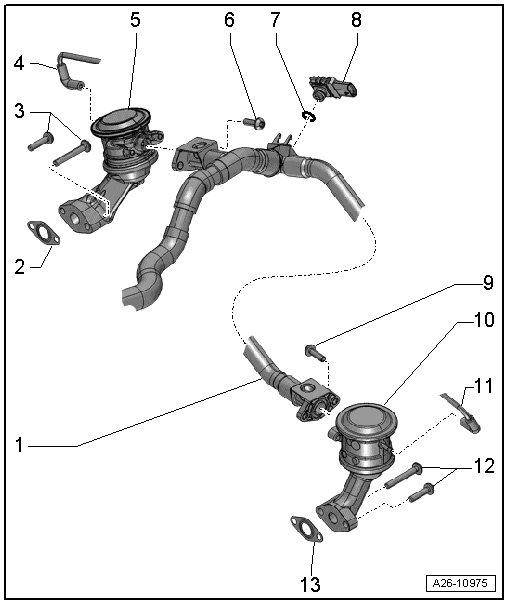 5
6
7
8
4
3
2
9
10
11
1
12
13
A26-10975