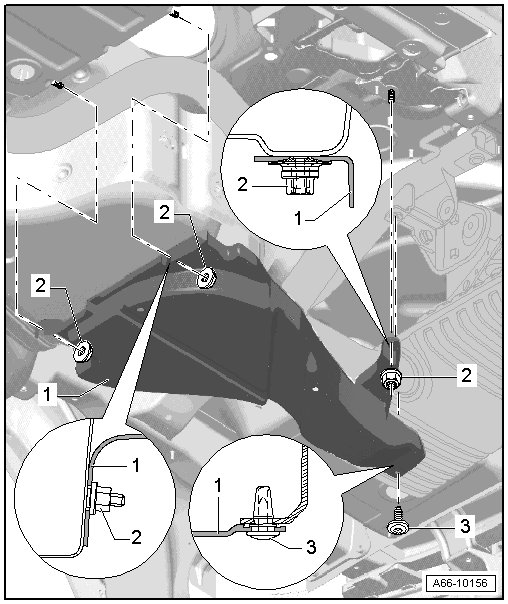 2
1
2
2
2
1
1
2
1
3
3
A66-10156