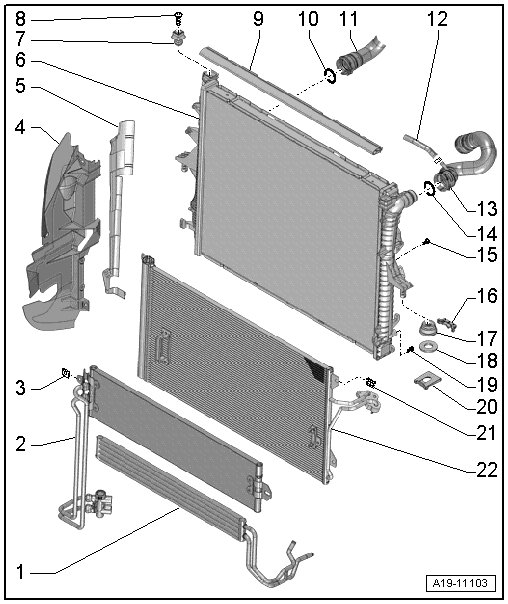 8
7
6
5
4
3
2
1
9
10
11
12
13
14
15
16
17
18
19
20
21
22
A19-11103