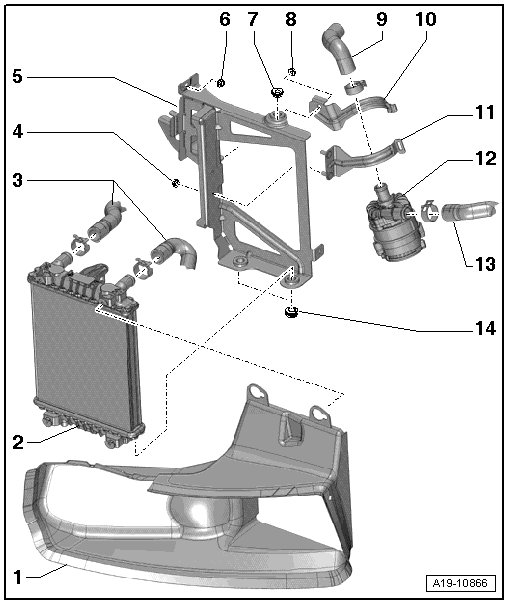 6
7
8
9
10
5
11
4
12
3
13
14
2
1
A19-10866