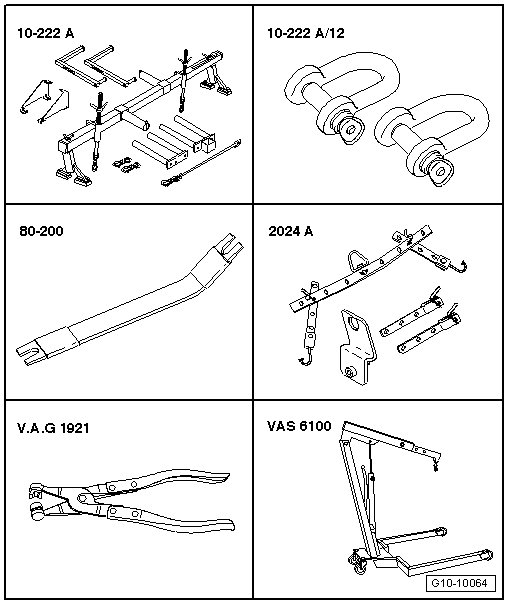 10-222 A

10-222 A/12

80-200

2024 A

V.A.G 1921

VAS 6100

G10-10064