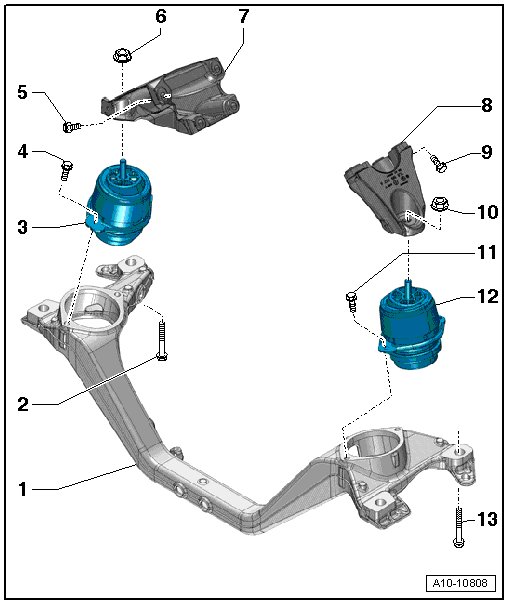 6
7
5
8
4
9
3
10
11
12
2
1
13
A10-10808