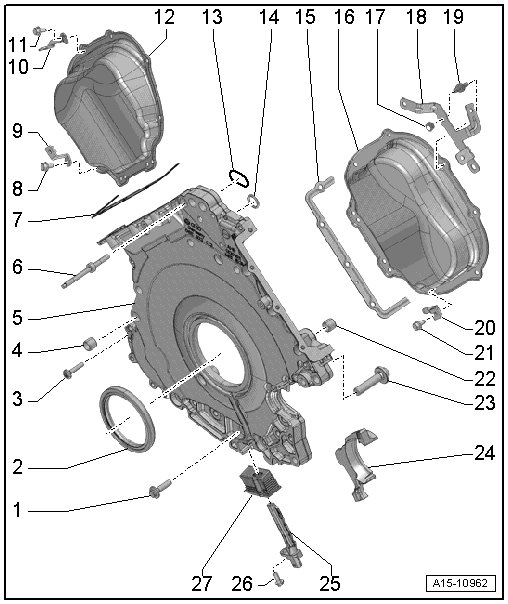 12
13
14
15
16
17
18
19
11
10
9
8
7
6
5
4
3
2
1
20
21
22
23
24
27
26
25
A15-10962