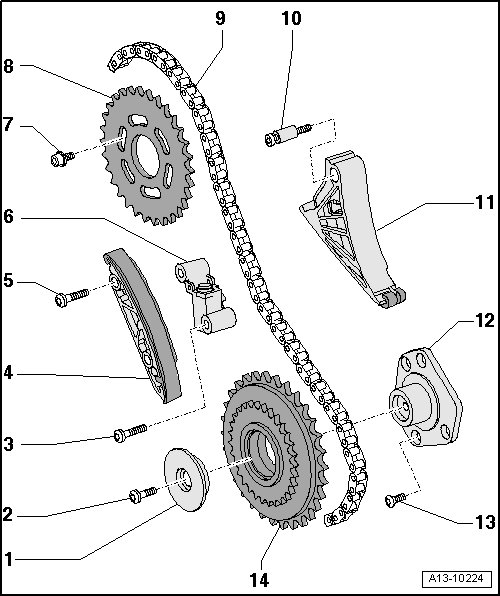 9
10
8
7
6
11
5
12
4
3
2
13
1
14
A13-10224