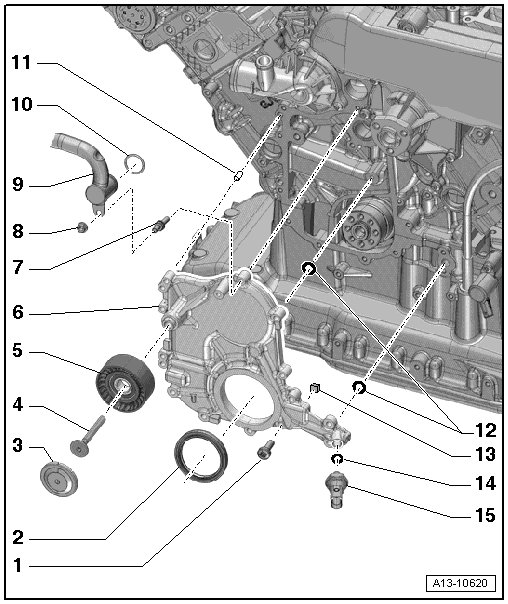 11
10
9
8
7
6
5
4
3
2
1
12
13
14
15
A13-10620