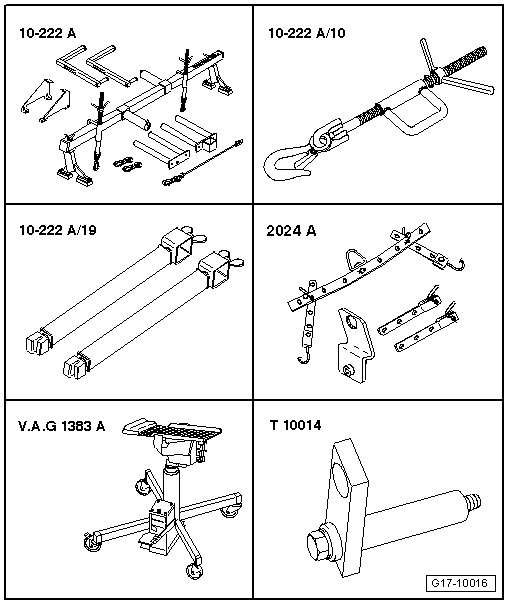 10-222 A

10-222 A/10

10-222 A/19

2024 A

V.A.G 1383 A

T 10014

G17-10016