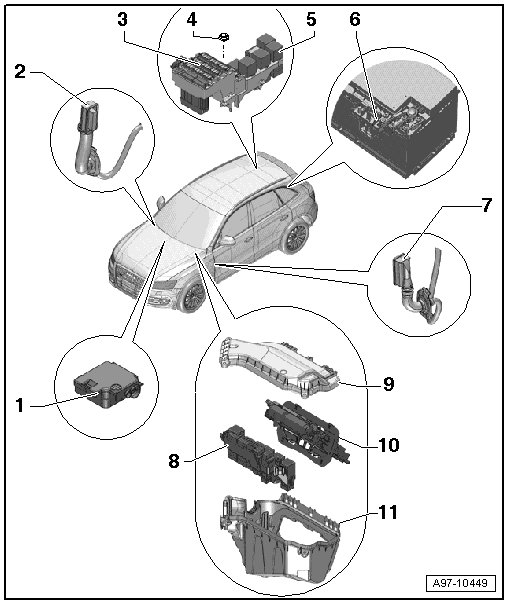 3
4
5
6
2
7
1
9
10
8
11
A97-10449