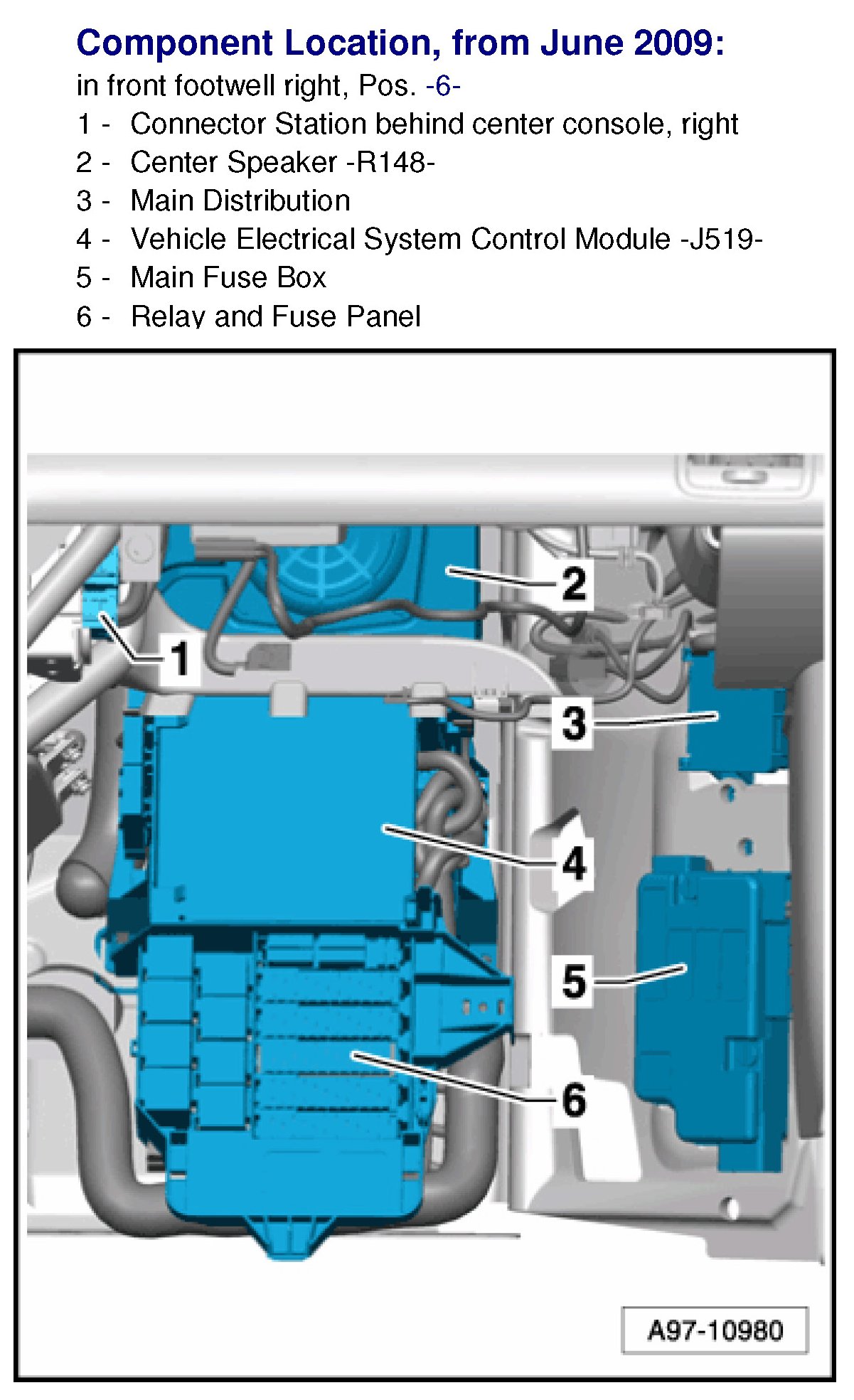 Component Location, from June 2009:

in front footwell right, Pos. -6-

1 - Connector Station behind center console, right

2 - Center Speaker -R148-

3 - Main Distribution

4 - Vehicle Electrical System Control Module -J519-

5 - Main Fuse Box

6 - Relay and Fuse Panel

2

1

3

4

5

6

A97-10980