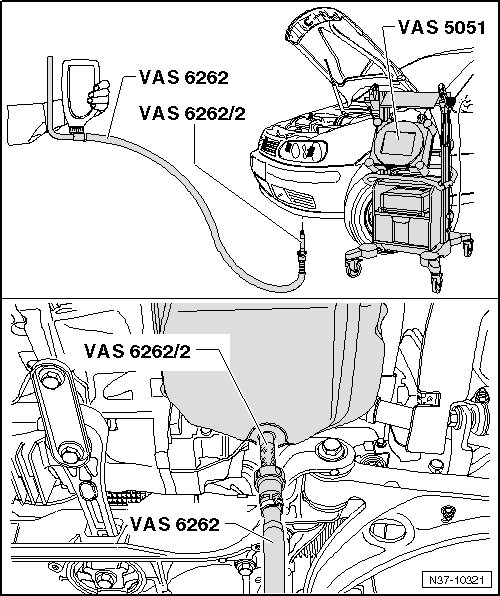 VAS 5051
VAS 6262
VAS 6262/2

VAS 6262/2
VAS 6262
N37-10321