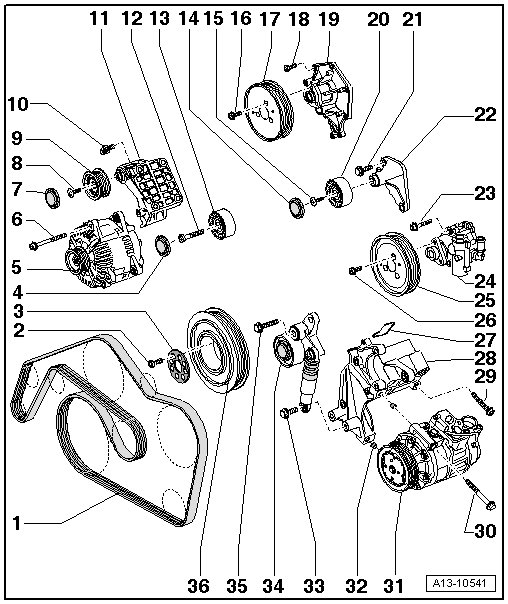 11 12 13 14 15 16 17 18 19 20 21

10

9

8

7

6

5

4

3

2

1

22

23

24

25

26

27

28

29

30

36 35 34 33 32 31

A13-10541