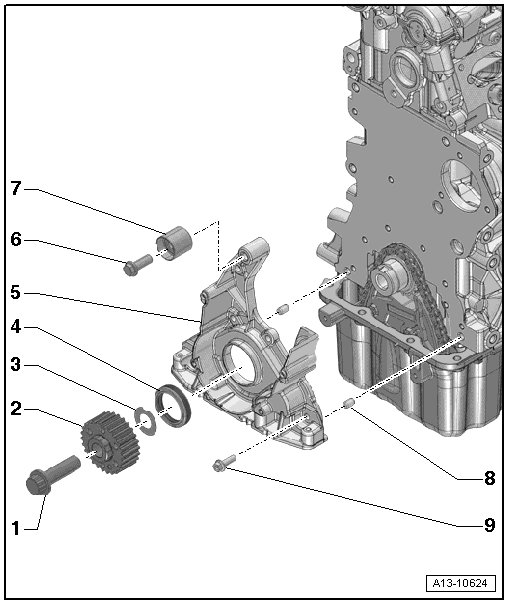 7
6
5
4
3
2
1
8
9
A13-10624