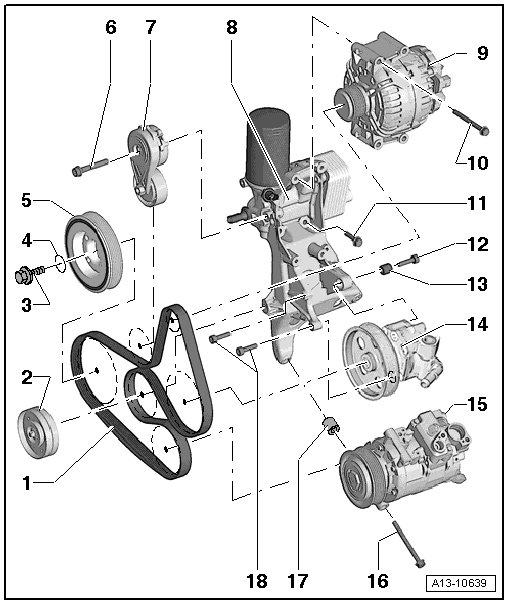 6
7
8
9
10
5
11
4
12
3
13
14
2
15
1
18
17
16
A13-10639