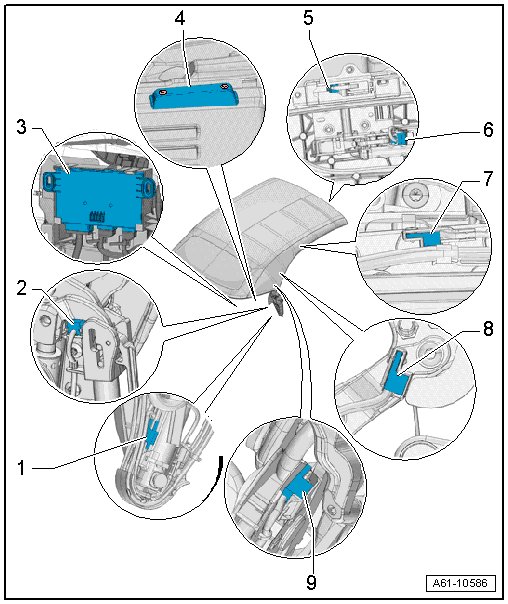 4
5
3
6
7
2
8
1
9
A61-10586