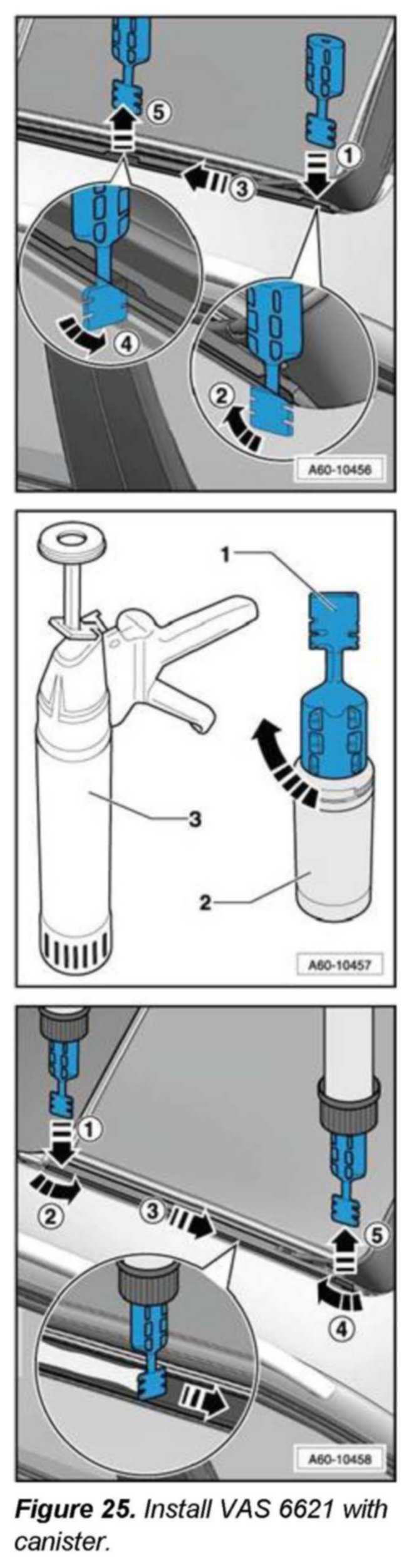 5
1
3
4
2
A60-10456

1
3
2
A60-10457

1
2
3
5
4
A60-10458

**Figure 25.** Install VAS 6621 with canister.