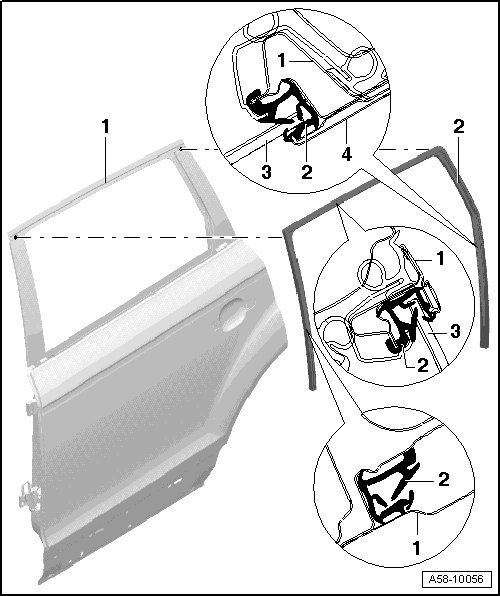 1
1
3
2
4
2
1
3
2
2
1
A58-10056