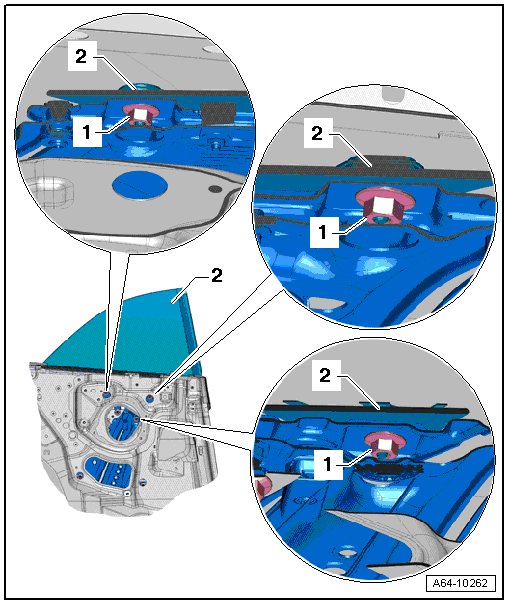 2
1
2
1
2
2
1
A64-10262