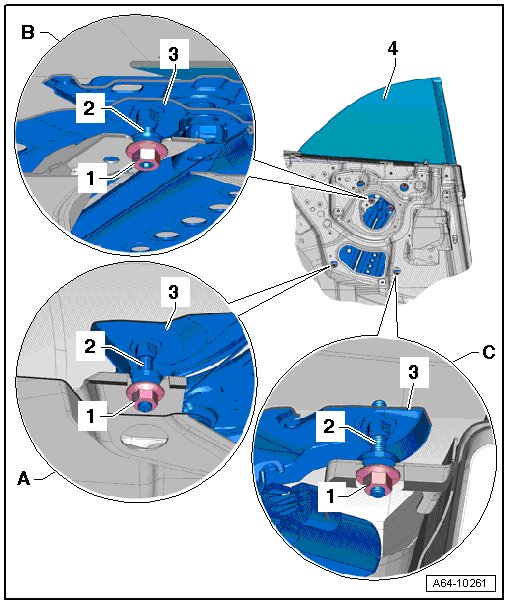 B
3
2
1
4
3
2
1
A
C
3
2
1
A64-10261