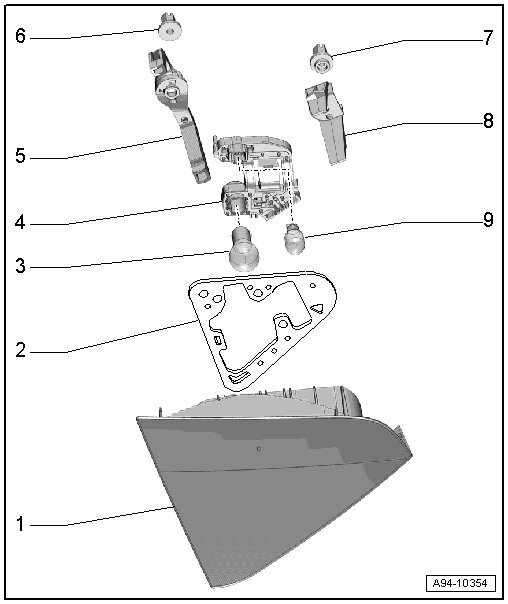 6
7
8
5
4
9
3
2
1
A94-10354