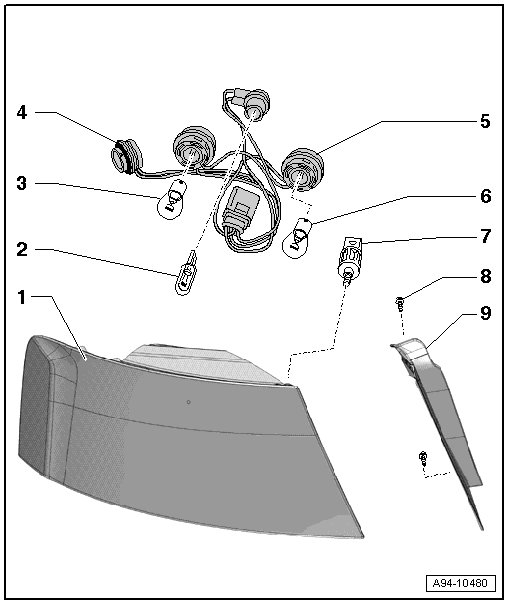 4
5
3
6
2
7
8
1
9
A94-10480