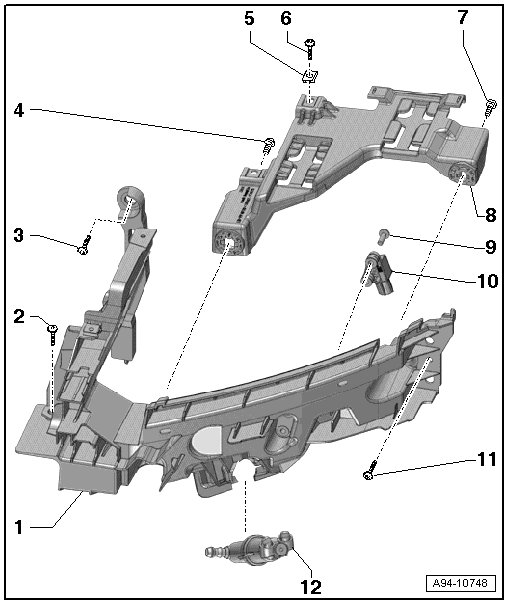 5
6
7
4
8
3
9
10
2
11
1
12
A94-10748