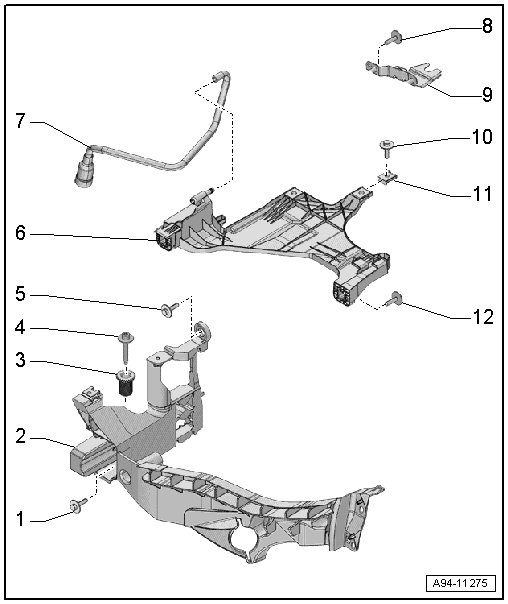 8
9
7
10
11
6
5
12
4
3
2
1
A94-11275