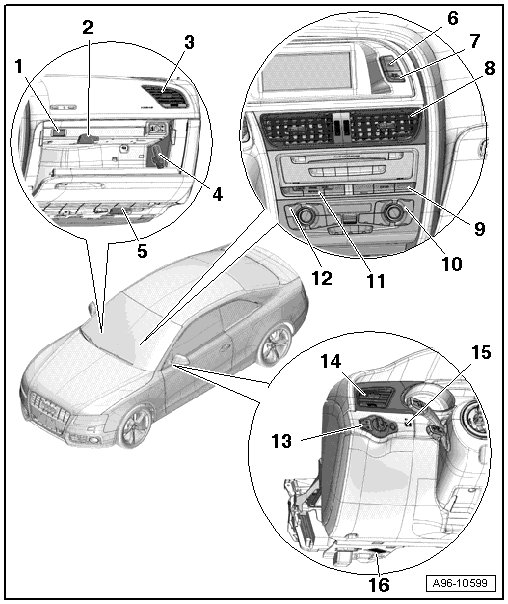 1
2
3
4
5
6
7
8
9
10
11
12
13
14
15
16
A96-10599