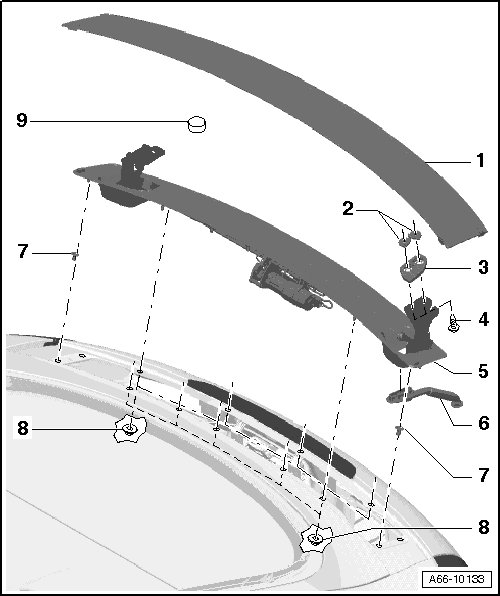 9
1
2
7
3
4
5
6
8
7
8
A66-10133