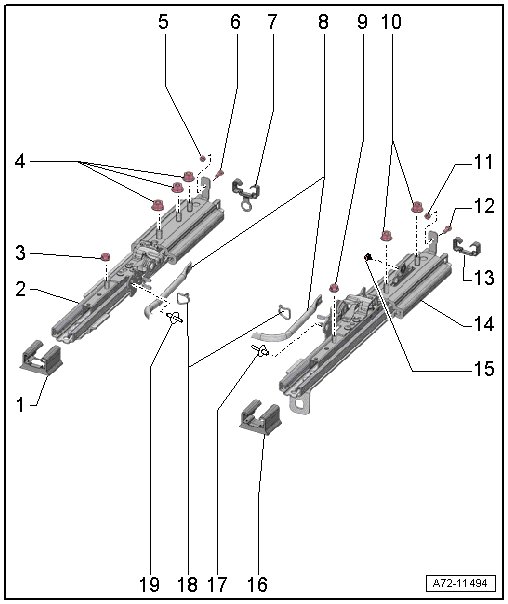 5
6
7
8
9
10
4
11
12
3
13
2
14
15
1
19
18
17
16
A72-11494