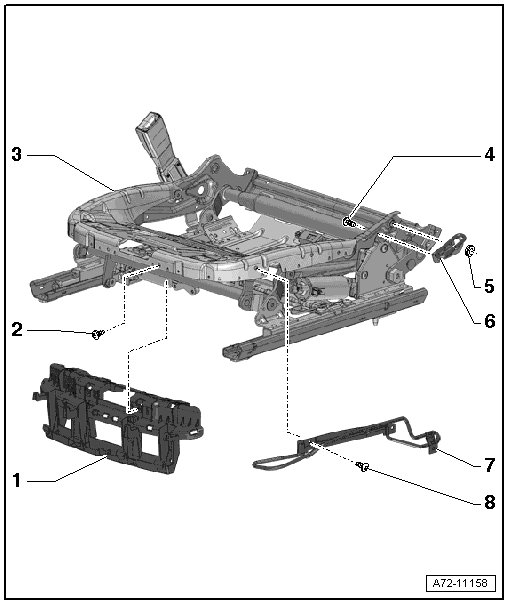 3
4
5
6
2
1
7
8
A72-11158